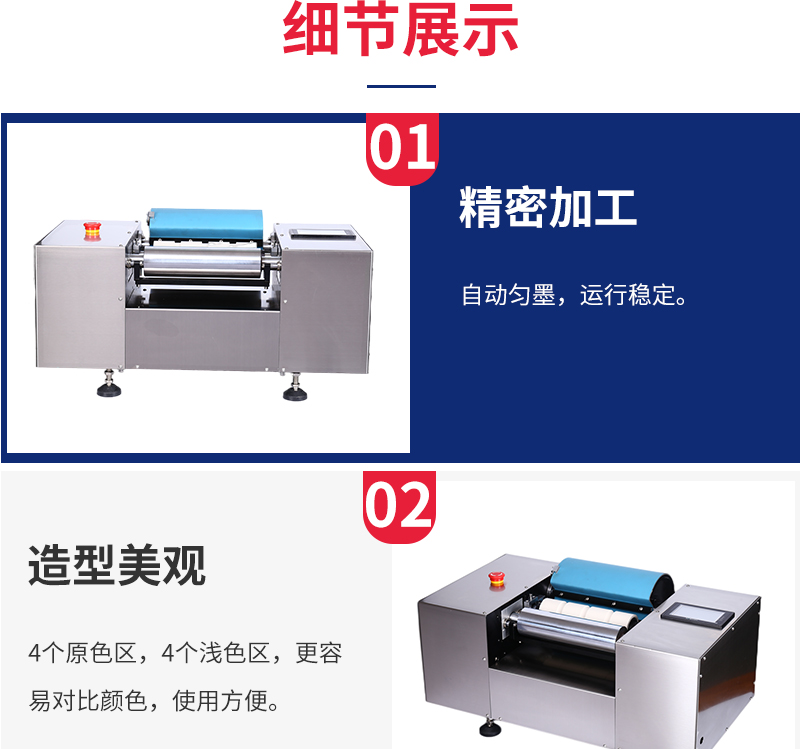 细节展示

01

精密加工

自动匀墨，运行稳定。

02

造型美观

4个原色区，4个浅色区，更容易对比颜色，使用方便。